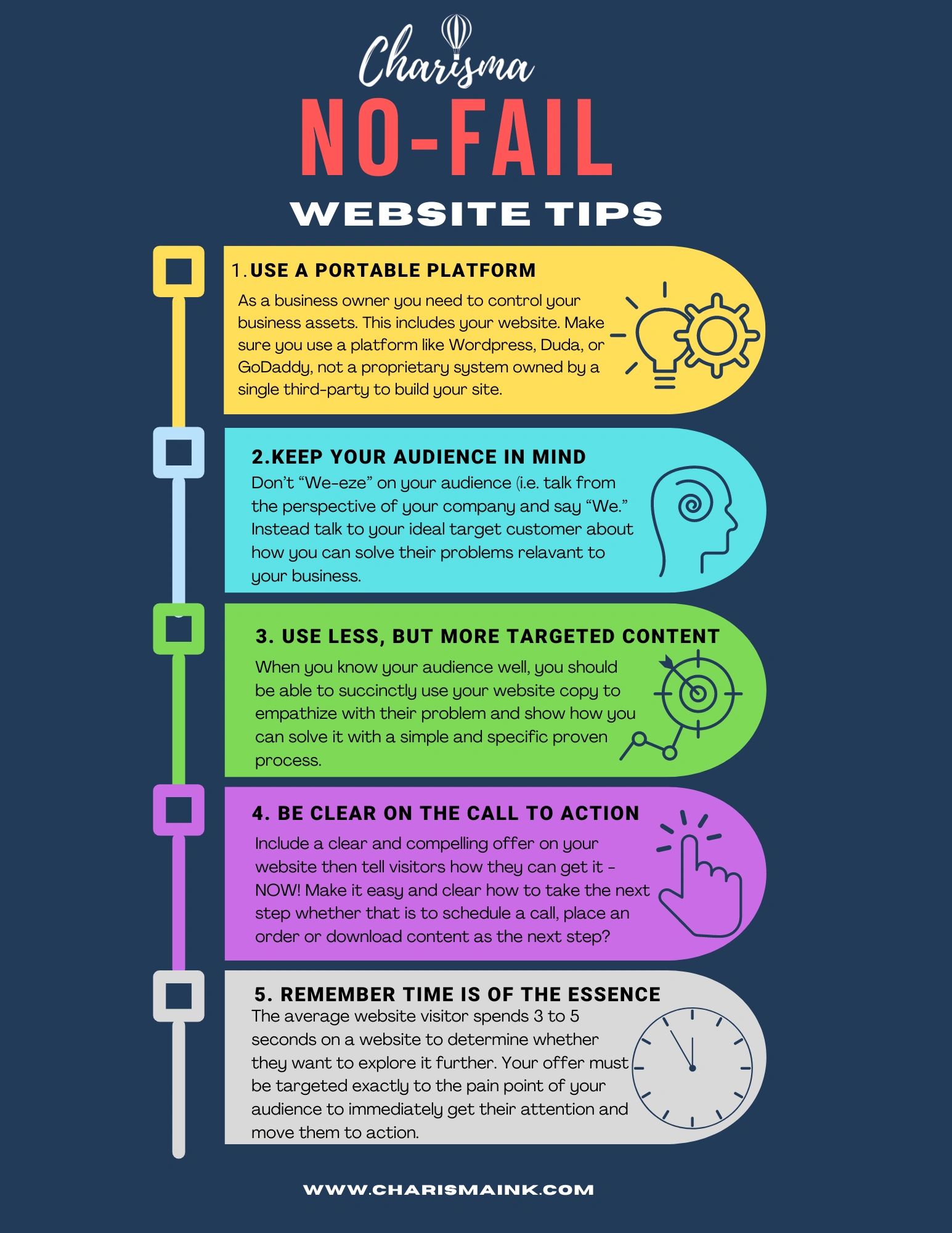 Charisma

NO-FAIL

WEBSITE TIPS

1. USE A PORTABLE PLATFORM

As a business owner you need to control your business assets. This includes your website. Make sure you use a platform like Wordpress, Duda, or GoDaddy, not a proprietary system owned by a single third-party to build your site.

2.KEEP YOUR AUDIENCE IN MIND

Don't "We-eze" on your audience (i.e. talk from the perspective of your company and say "We." Instead talk to your ideal target customer about how you can solve their problems relavant to your business.

3. USE LESS, BUT MORE TARGETED CONTENT

When you know your audience well, you should be able to succinctly use your website copy to empathize with their problem and show how you can solve it with a simple and specific proven process.

4. BE CLEAR ON THE CALL TO ACTION

Include a clear and compelling offer on your website then tell visitors how they can get it - NOW! Make it easy and clear how to take the next step whether that is to schedule a call, place an order or download content as the next step?

5. REMEMBER TIME IS OF THE ESSENCE

The average website visitor spends 3 to 5 seconds on a website to determine whether they want to explore it further. Your offer must be targeted exactly to the pain point of your audience to immediately get their attention and move them to action.

WWW.CHARISMAINK.COM